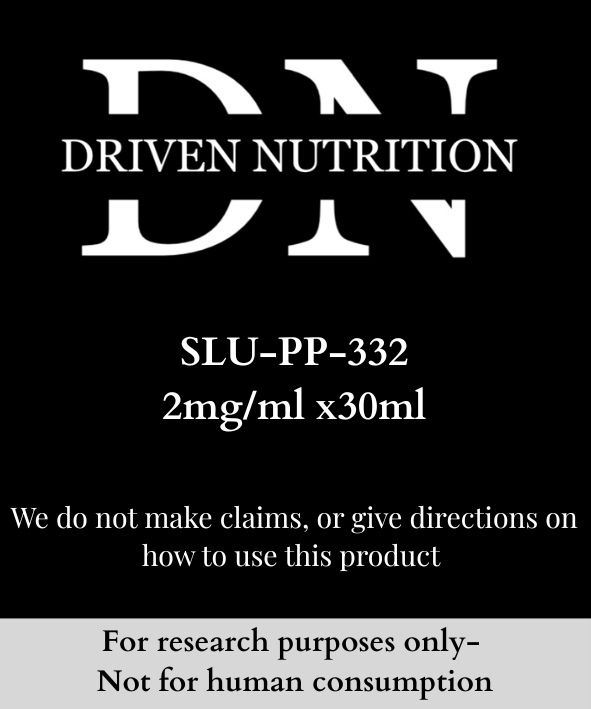 DN
DRIVEN NUTRITION

SLU-PP-332
2mg/ml x30ml

We do not make claims, or give directions on how to use this product

For research purposes only-
Not for human consumption