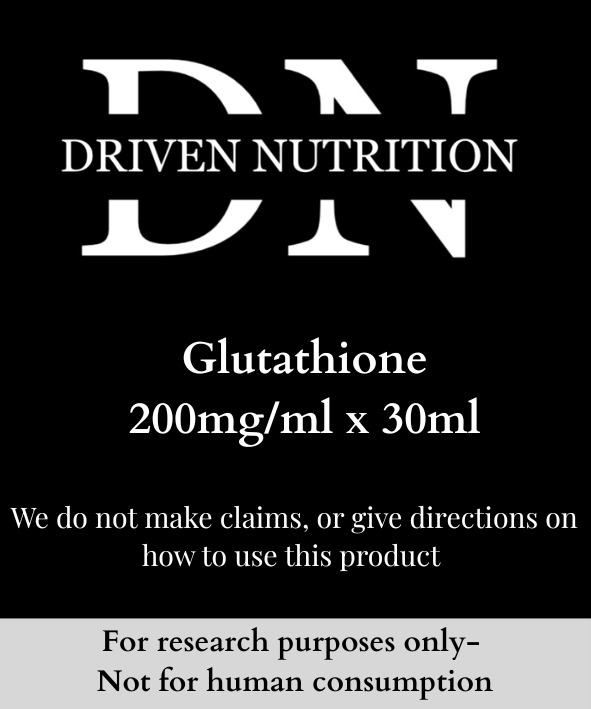 DN
DRIVEN NUTRITION

Glutathione
200mg/ml x 30ml

We do not make claims, or give directions on how to use this product

For research purposes only-
Not for human consumption